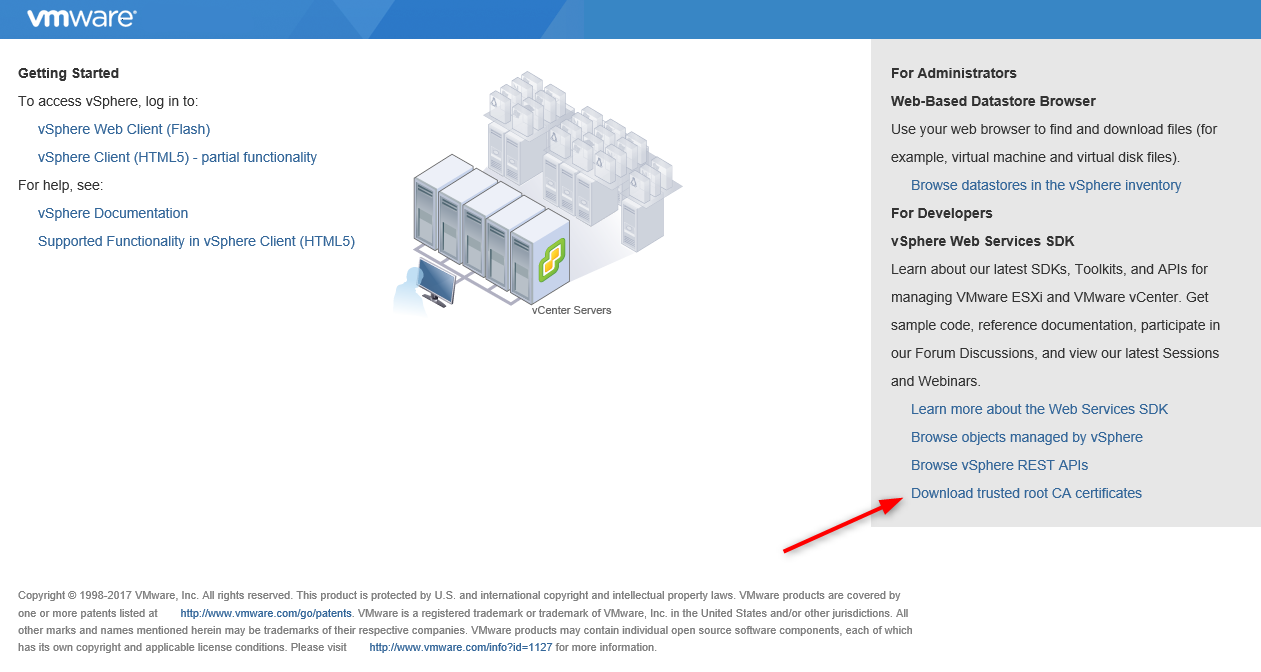 vmware

Getting Started

To access vSphere, log in to:

vSphere Web Client (Flash)

vSphere Client (HTML5) - partial functionality

For help, see:

vSphere Documentation

Supported Functionality in vSphere Client (HTML5)

vCenter Servers

For Administrators

Web-Based Datastore Browser

Use your web browser to find and download files (for example, virtual machine and virtual disk files).

Browse datastores in the vSphere inventory

For Developers

vSphere Web Services SDK

Learn about our latest SDKs, Toolkits, and APIs for managing VMware ESXi and VMware vCenter. Get sample code, reference documentation, participate in our Forum Discussions, and view our latest Sessions and Webinars.

Learn more about the Web Services SDK

Browse objects managed by vSphere

Browse vSphere REST APIs

Download trusted root CA certificates

Copyright © 1998-2017 VMware, Inc. All rights reserved. This product is protected by U.S. and international copyright and intellectual property laws. VMware products are covered by one or more patents listed at http://www.vmware.com/go/patents. VMware is a registered trademark or trademark of VMware, Inc. in the United States and/or other jurisdictions. All other marks and names mentioned herein may be trademarks of their respective companies. VMware products may contain individual open source software components, each of which has its own copyright and applicable license conditions. Please visit http://www.vmware.com/info?id=1127 for more information.